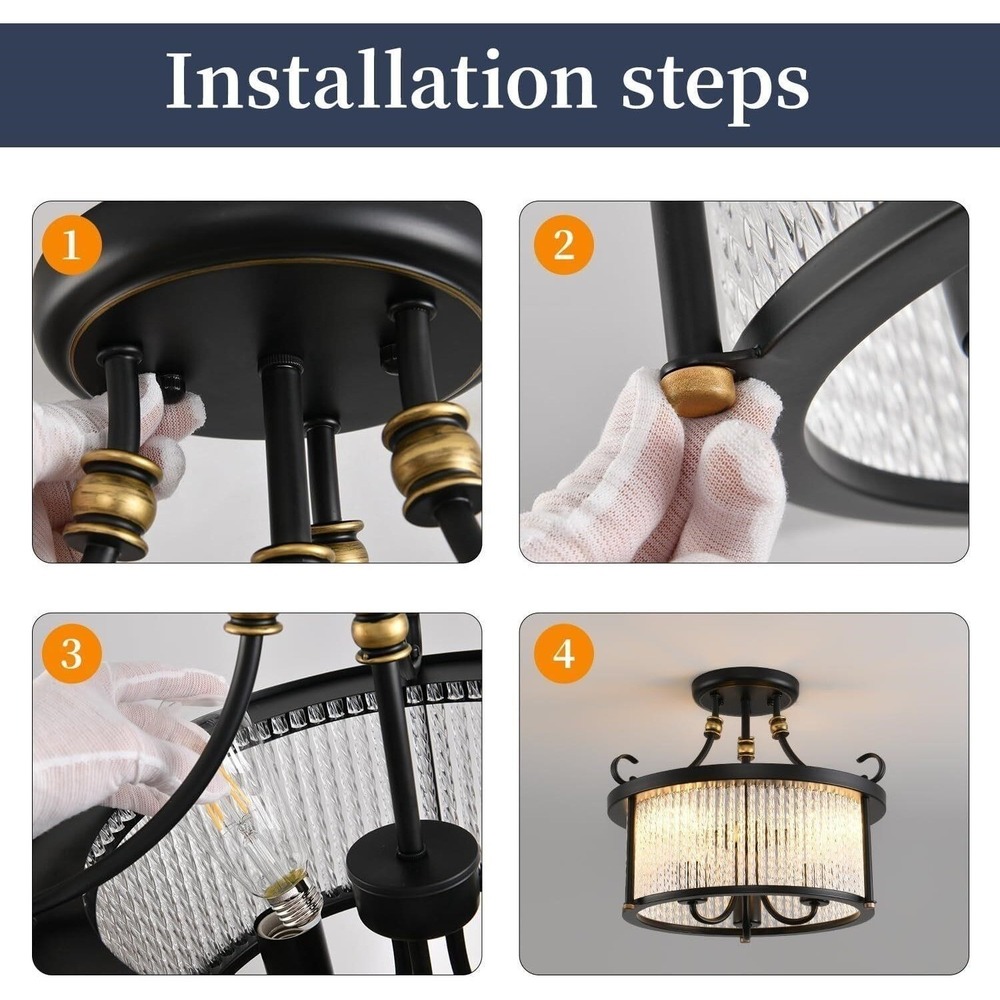 Installation steps

1

2

3

4